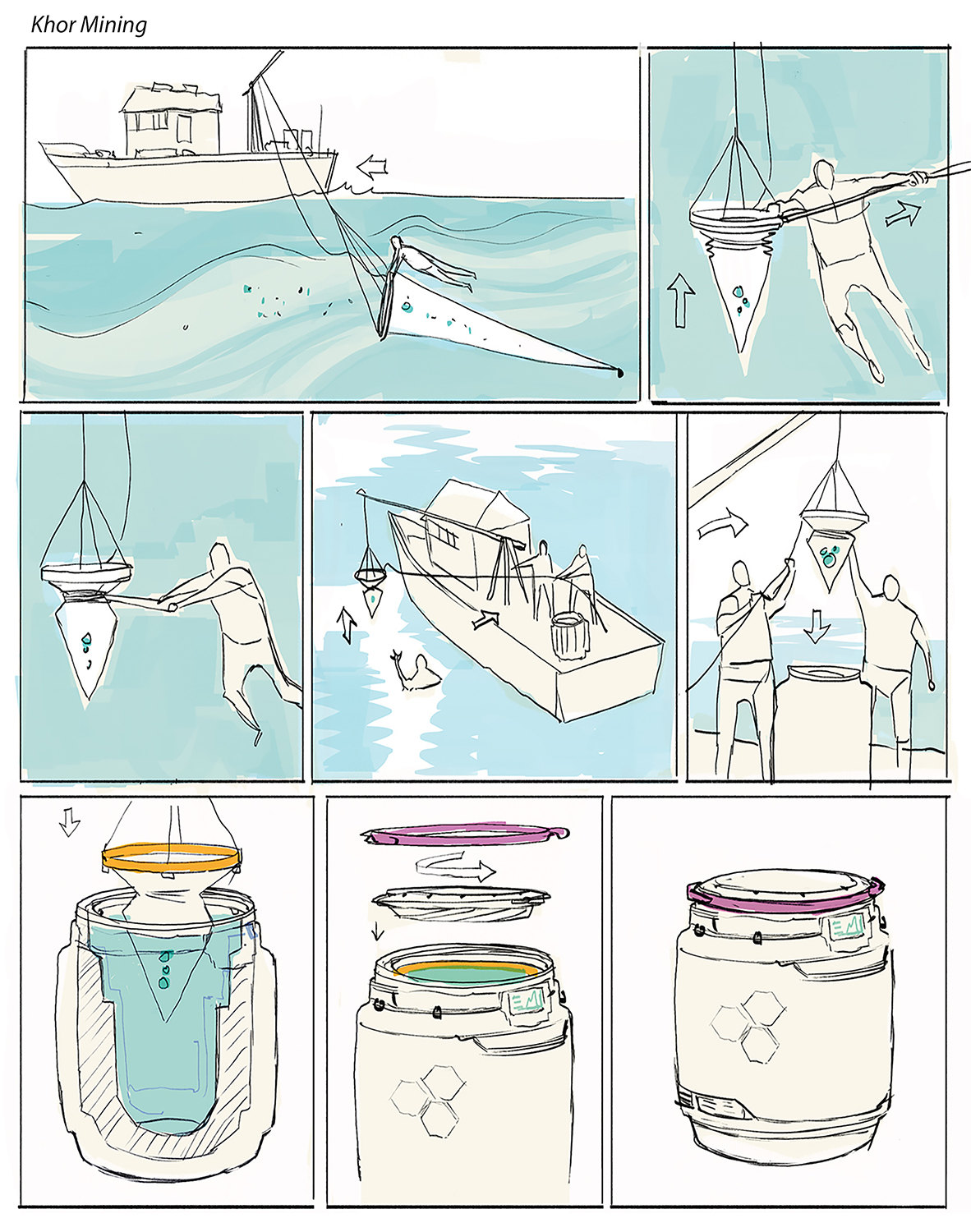 Khor Mining