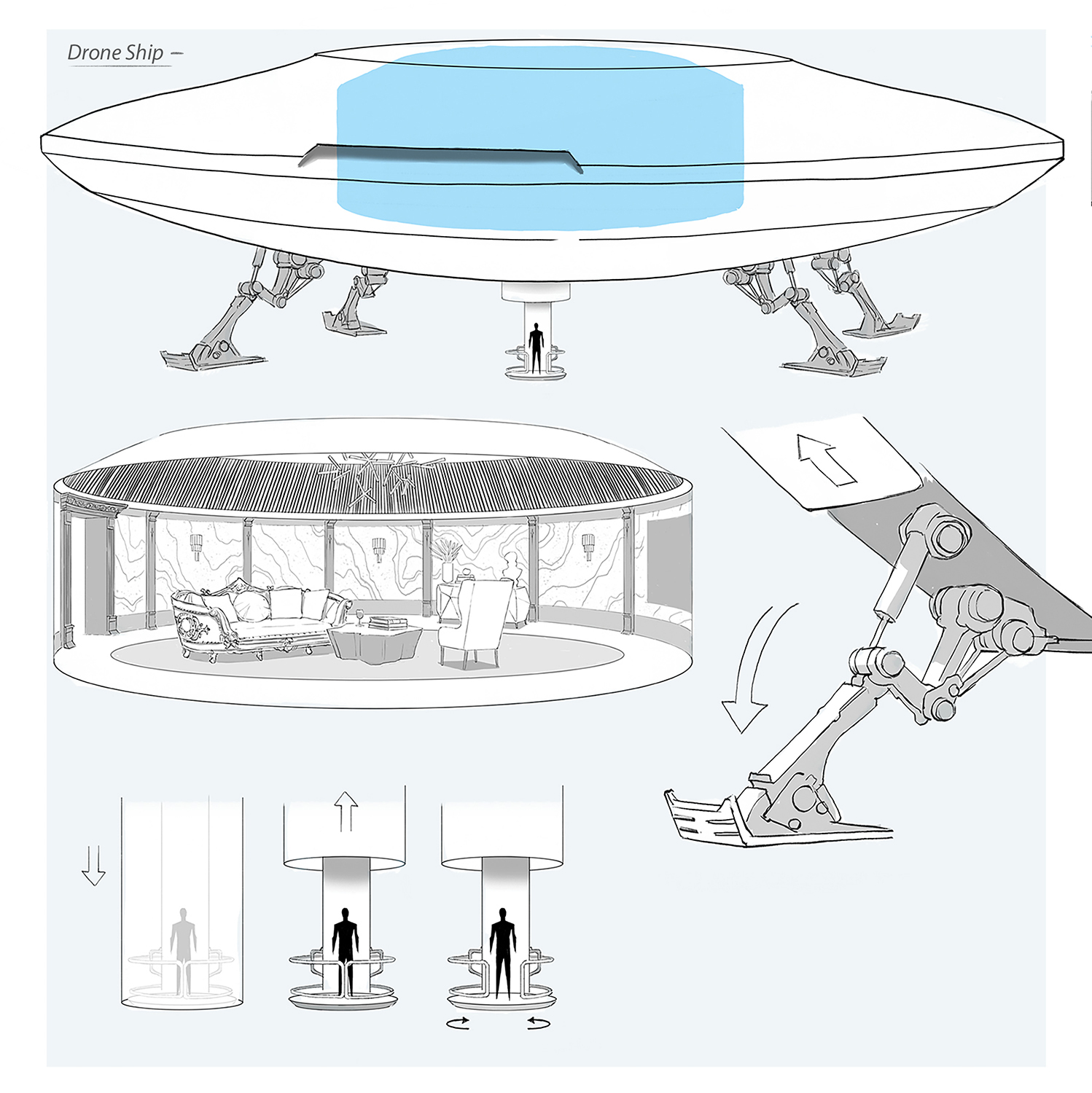 Drone Ship –